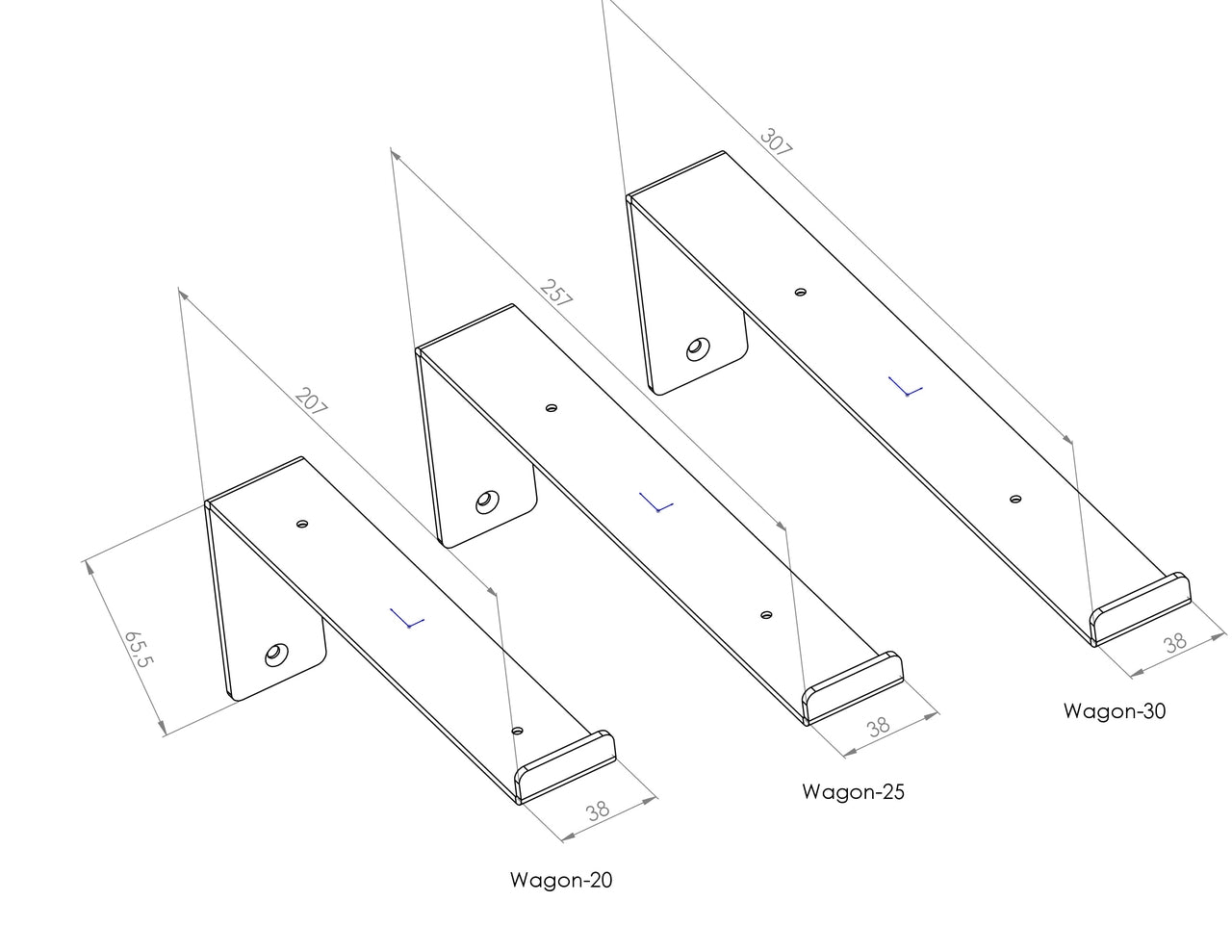 307

257

207

65,5

38

38

38

Wagon-30

Wagon-25

Wagon-20