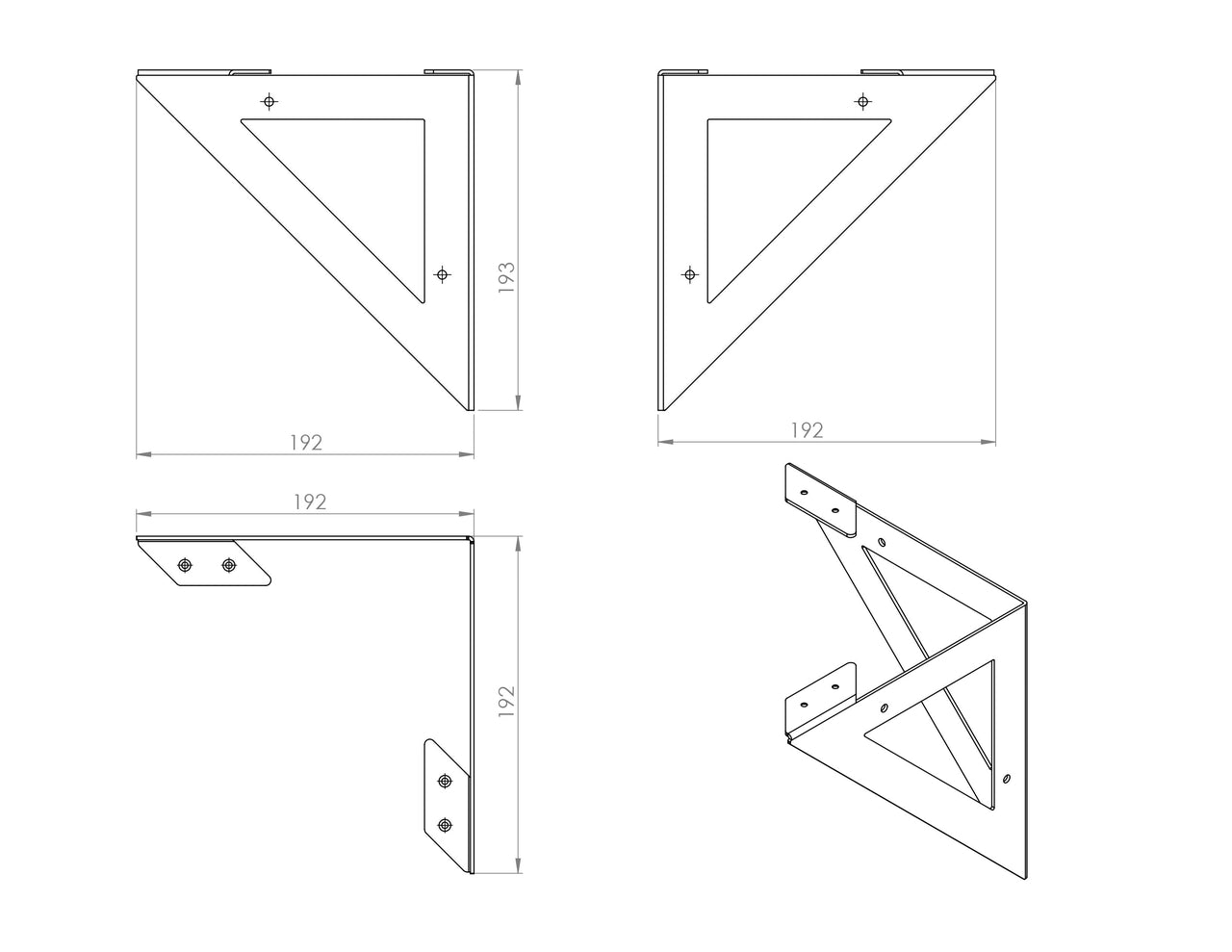 193

192

192

192

192