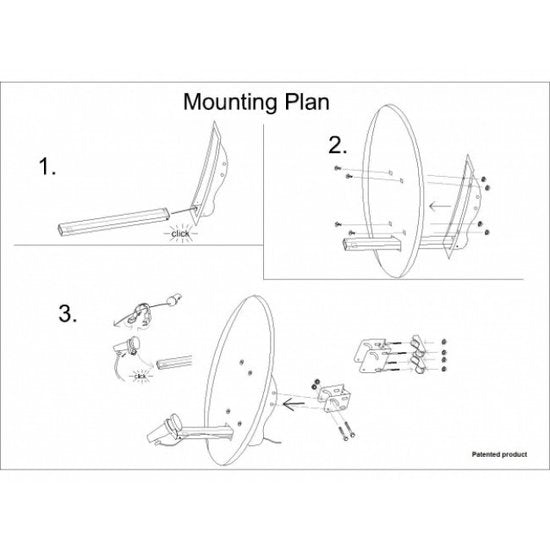 Mounting Plan

1.

click

2.

3.

click

Patented product