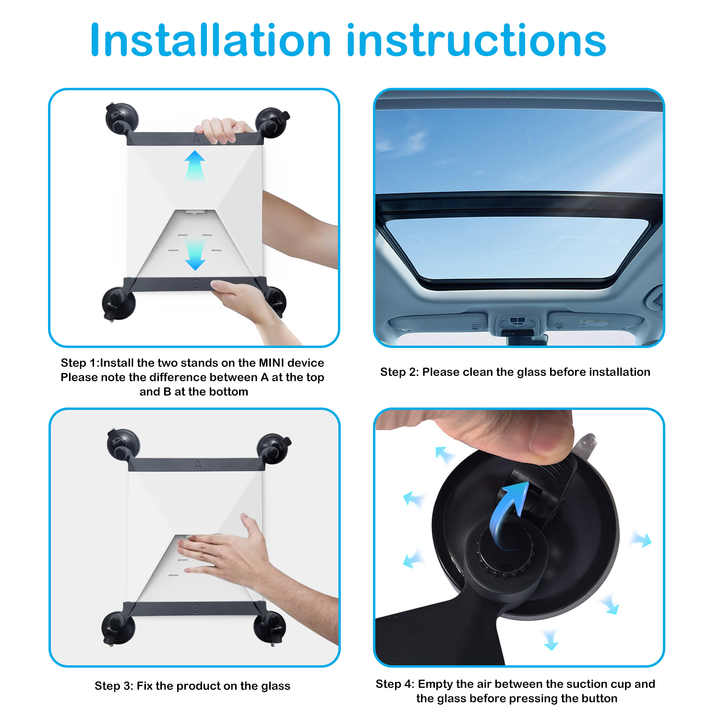 Installation instructions

Step 1:Install the two stands on the MINI device
Please note the difference between A at the top and B at the bottom

Step 2: Please clean the glass before installation

Step 3: Fix the product on the glass

Step 4: Empty the air between the suction cup and the glass before pressing the button